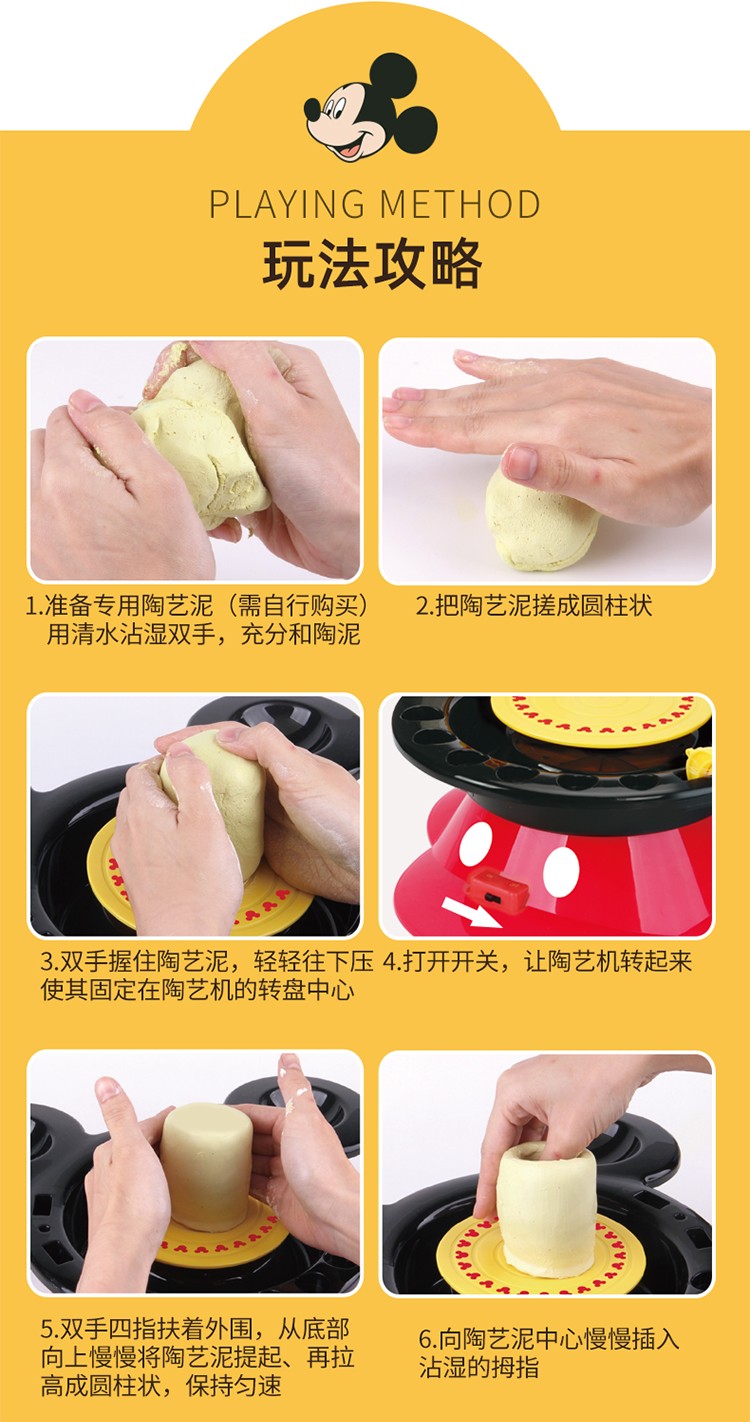 PLAYING METHOD
玩法攻略

1.准备专用陶艺泥（需自行购买）用清水沾湿双手，充分和陶泥

2.把陶艺泥搓成圆柱状

3.双手握住陶艺泥，轻轻往下压使其固定在陶艺机的转盘中心

4.打开开关，让陶艺机转起来

5.双手四指扶着外围，从底部向上慢慢将陶艺泥提起、再拉高成圆柱状，保持匀速

6.向陶艺泥中心慢慢插入沾湿的拇指