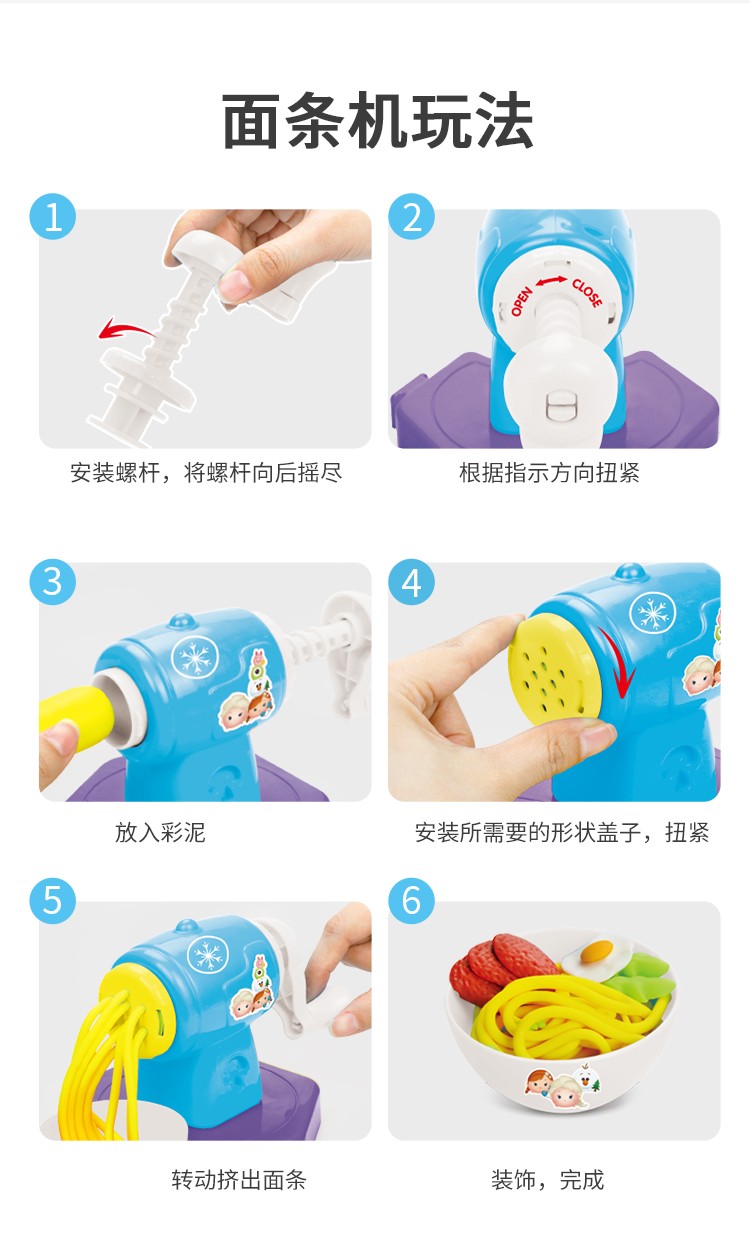 面条机玩法

1
安装螺杆，将螺杆向后摇尽

2
OPEN CLOSE
根据指示方向扭紧

3
放入彩泥

4
安装所需要的形状盖子，扭紧

5
转动挤出面条

6
装饰，完成