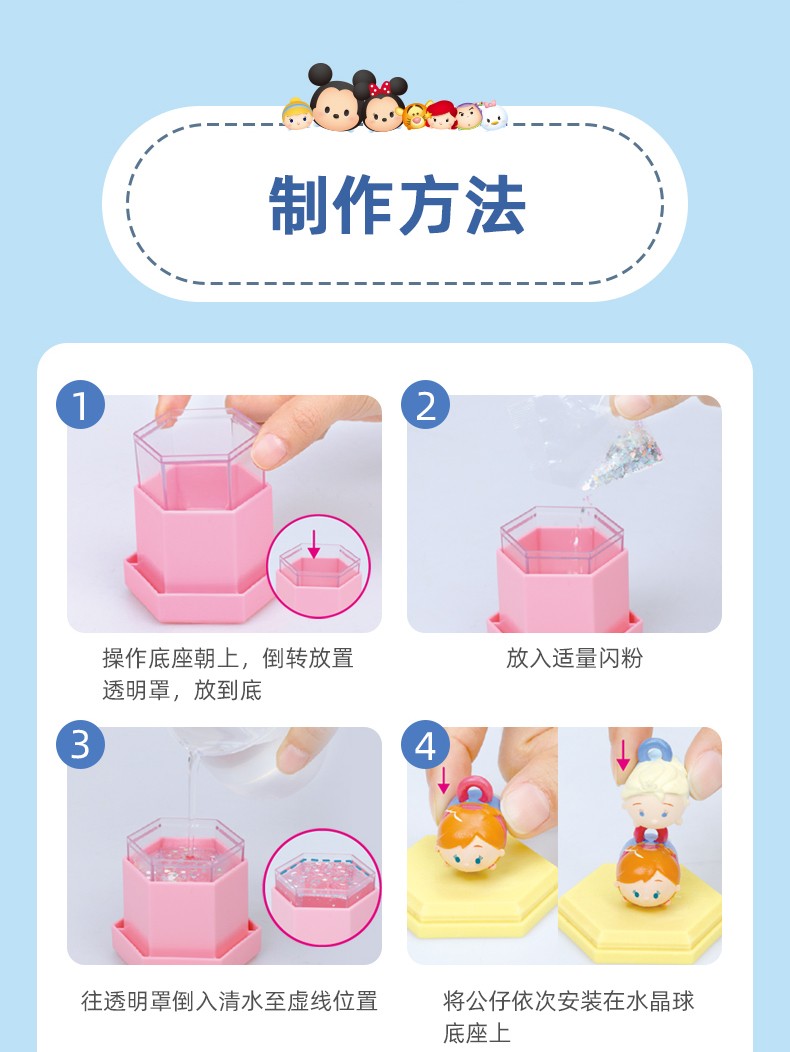 制作方法

1
操作底座朝上，倒转放置透明罩，放到底

2
放入适量闪粉

3
往透明罩倒入清水至虚线位置

4
将公仔依次安装在水晶球底座上