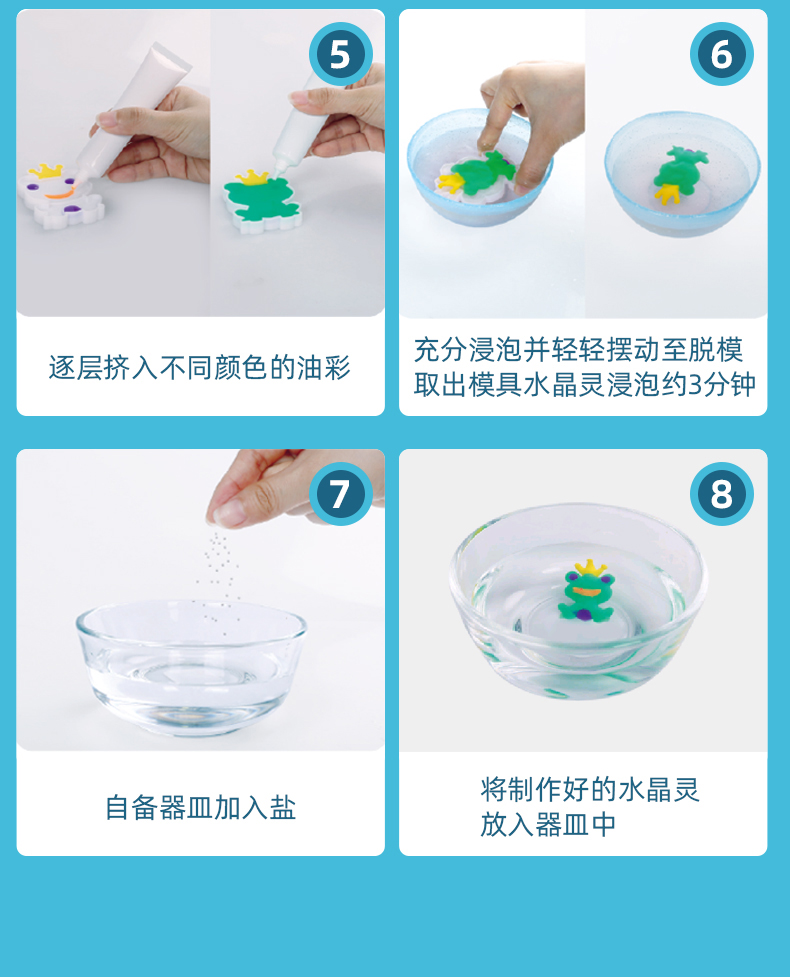 5

逐层挤入不同颜色的油彩

6

充分浸泡并轻轻摆动至脱模
取出模具水晶灵浸泡约3分钟

7

自备器皿加入盐

8

将制作好的水晶灵
放入器皿中