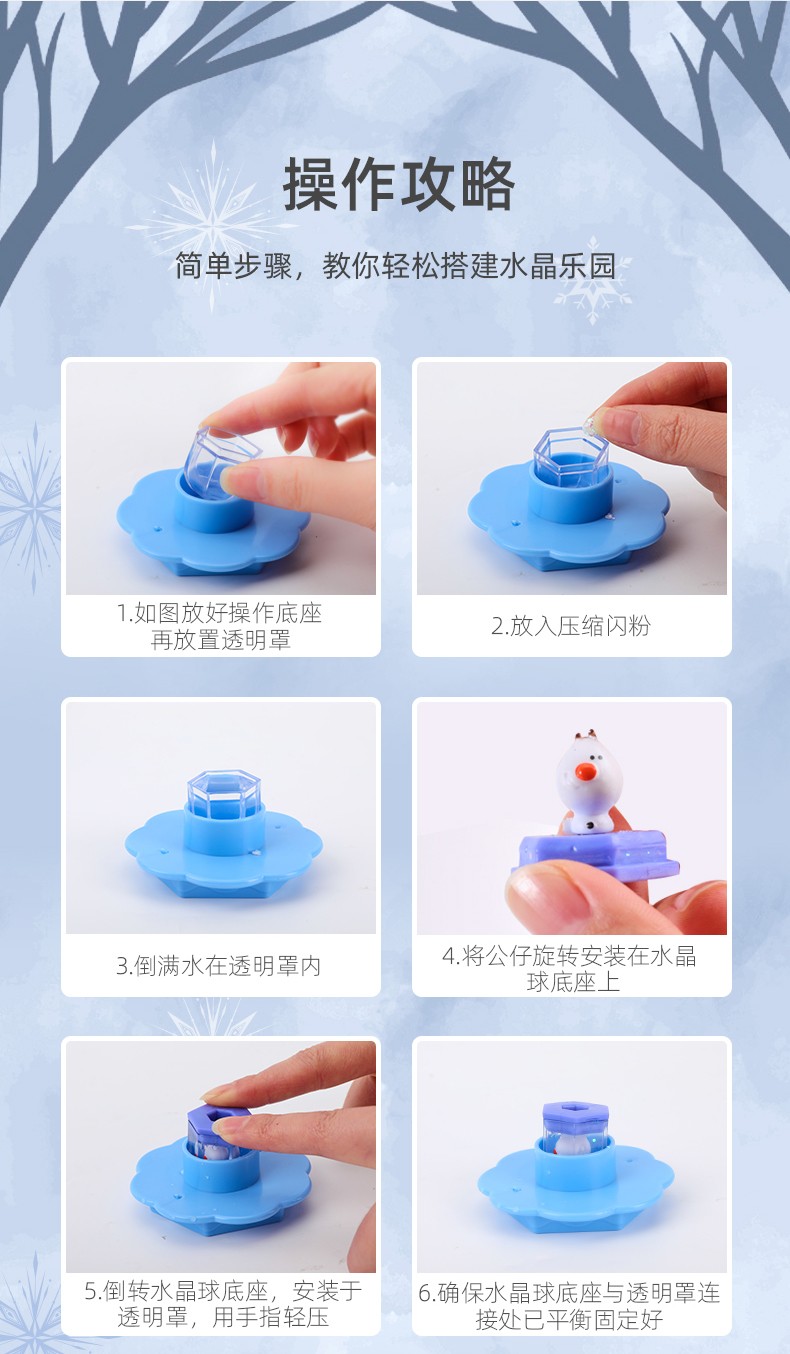 操作攻略

简单步骤，教你轻松搭建水晶乐园

1.如图放好操作底座再放置透明罩

2.放入压缩闪粉

3.倒满水在透明罩内

4.将公仔旋转安装在水晶球底座上

5.倒转水晶球底座，安装于透明罩，用手指轻压

6.确保水晶球底座与透明罩连接处已平衡固定好