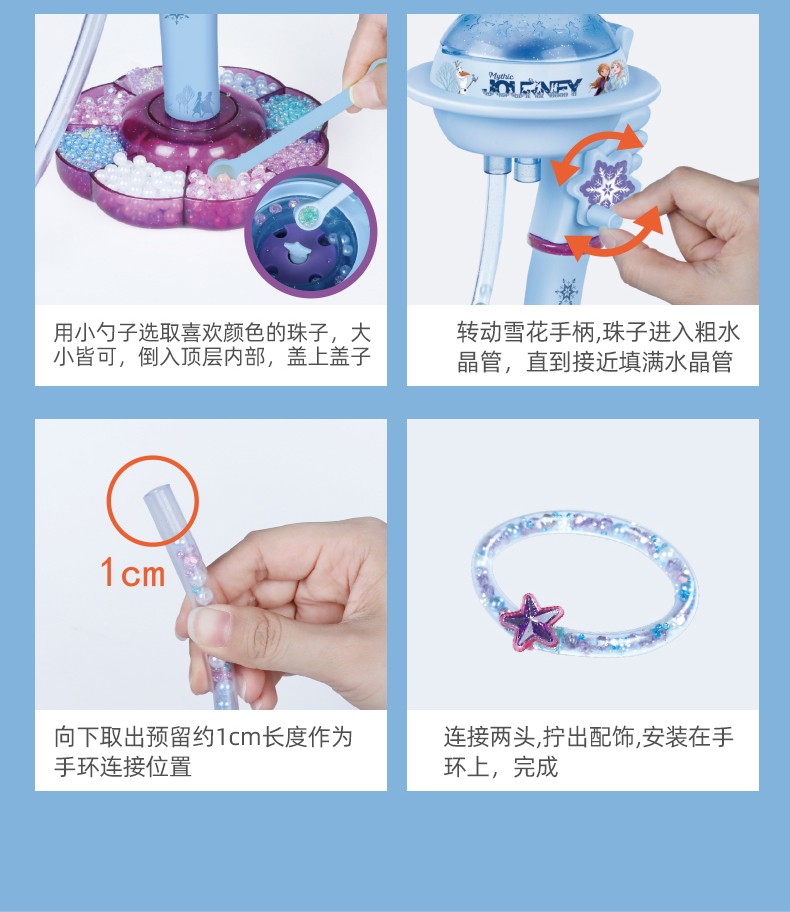 Mythic JOURNEY

用小勺子选取喜欢颜色的珠子，大小皆可，倒入顶层内部，盖上盖子

转动雪花手柄,珠子进入粗水晶管，直到接近填满水晶管

1cm

向下取出预留约1cm长度作为手环连接位置

连接两头,拧出配饰,安装在手环上，完成